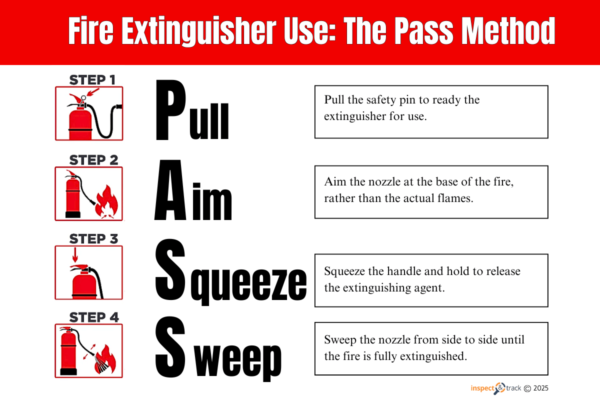 Fire Extinguisher Use: The Pass Method

STEP 1

Pull

Pull the safety pin to ready the extinguisher for use.

STEP 2

Aim

Aim the nozzle at the base of the fire, rather than the actual flames.

STEP 3

Squeeze

Squeeze the handle and hold to release the extinguishing agent.

STEP 4

Sweep

Sweep the nozzle from side to side until the fire is fully extinguished.

inspect track © 2025